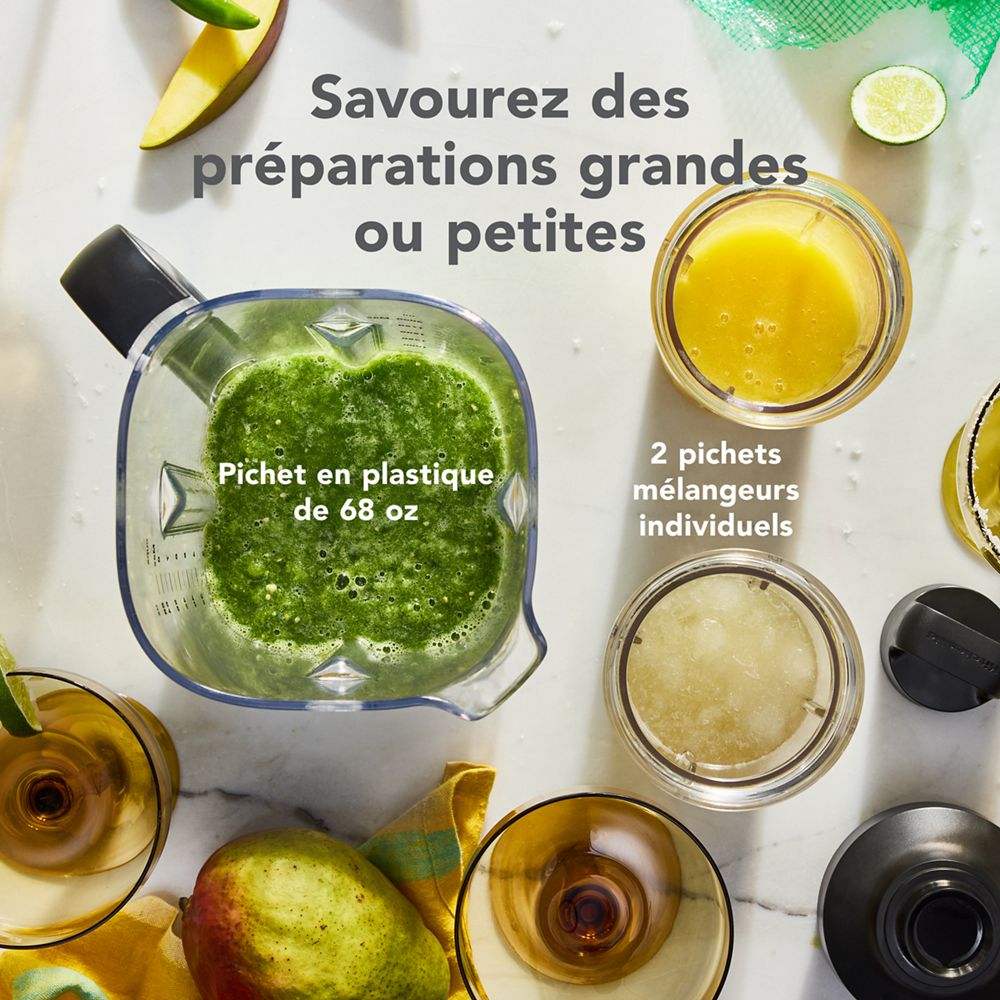 Savourez des préparations grandes ou petites

Pichet en plastique de 68 oz

2 pichets mélangeurs individuels