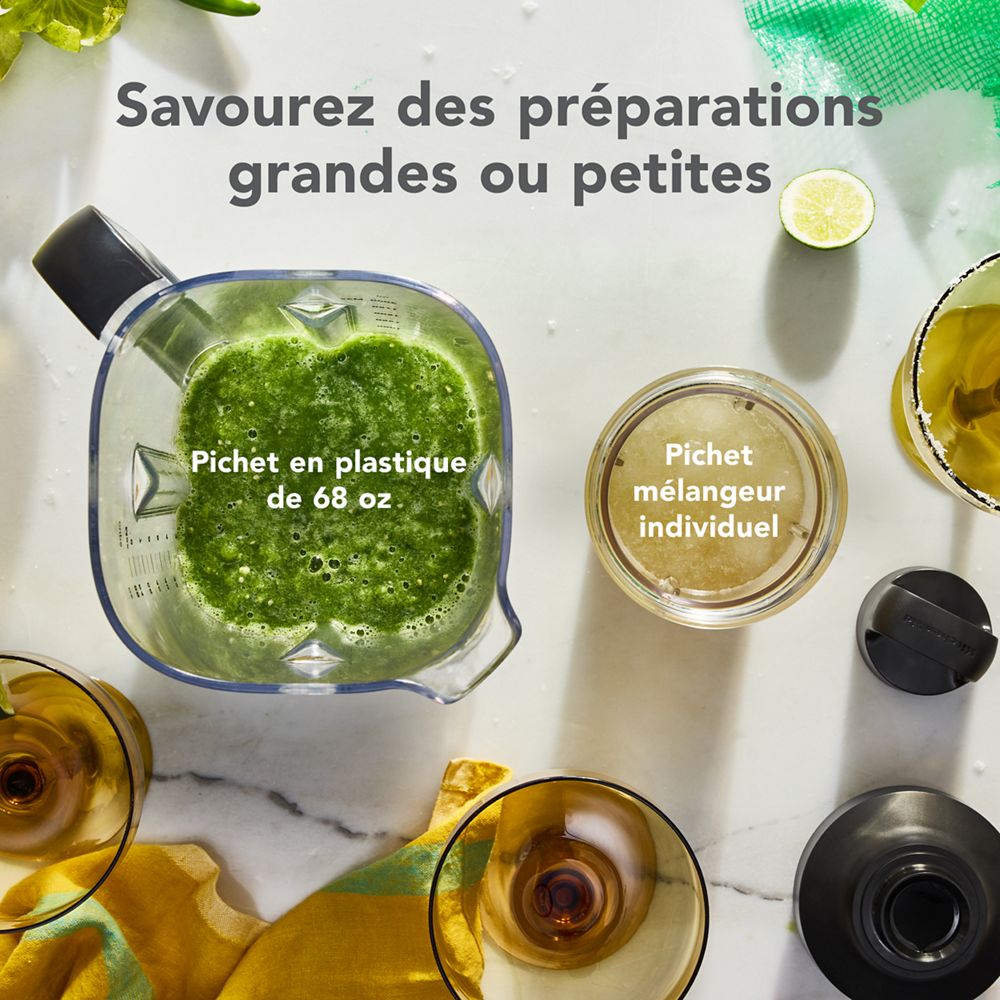 Savourez des préparations grandes ou petites

Pichet en plastique de 68 oz

Pichet mélangeur individuel