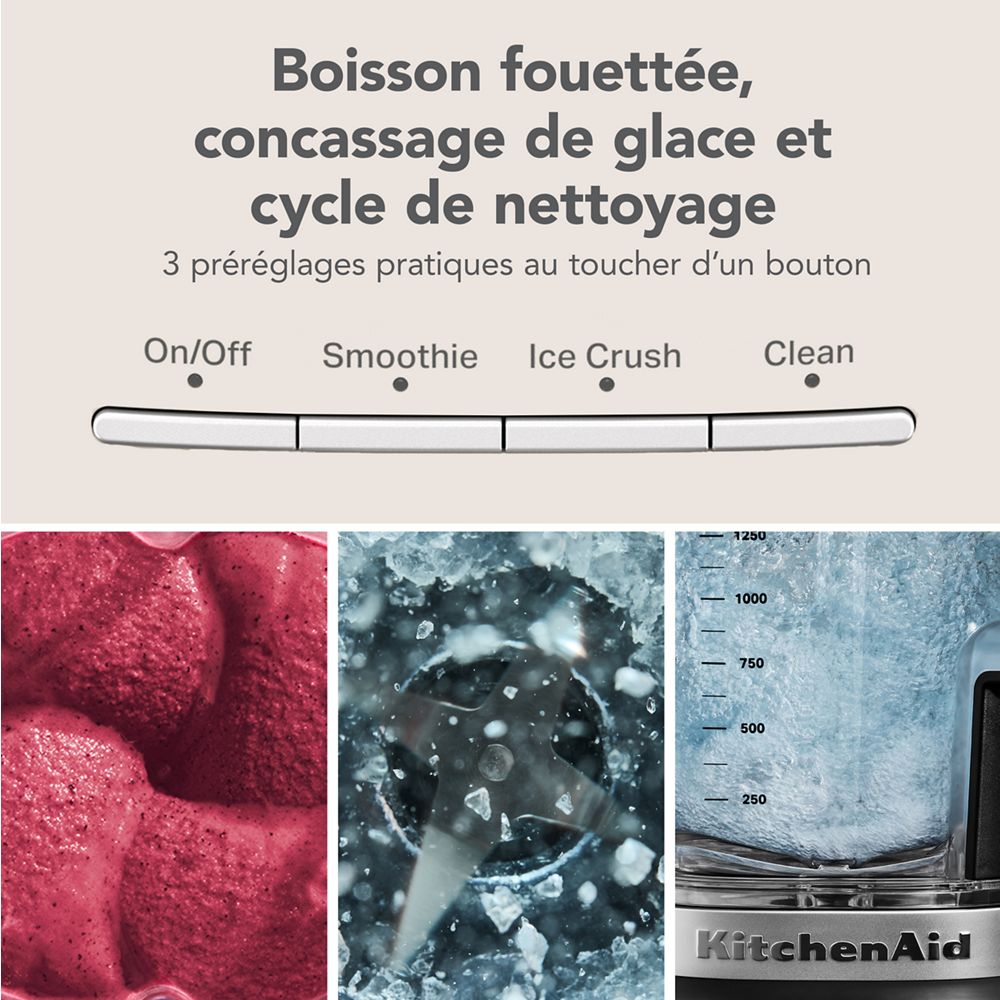 Boisson fouettée, concassage de glace et cycle de nettoyage

3 préréglages pratiques au toucher d'un bouton

On/Off

Smoothie

Ice Crush

Clean

1250

1000

750

500

250

KitchenAid