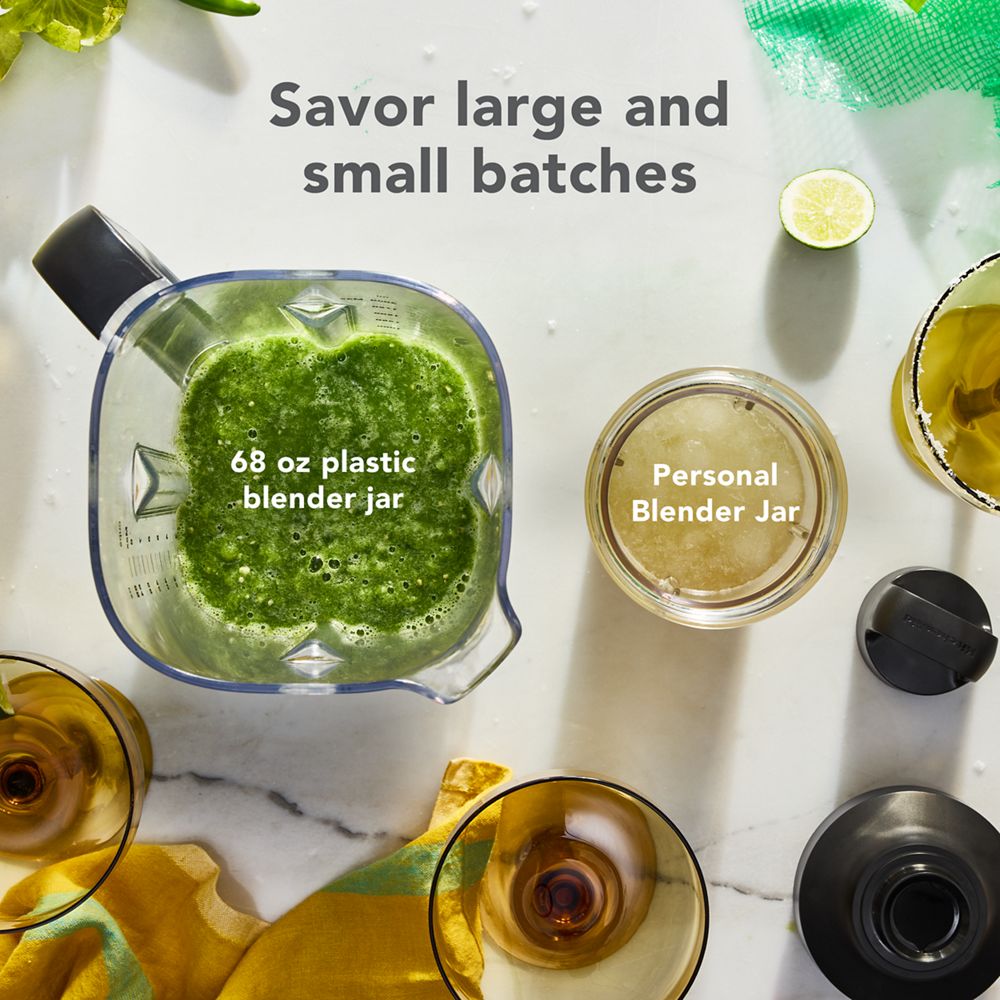 Savor large and small batches

68 oz plastic blender jar

Personal Blender Jar