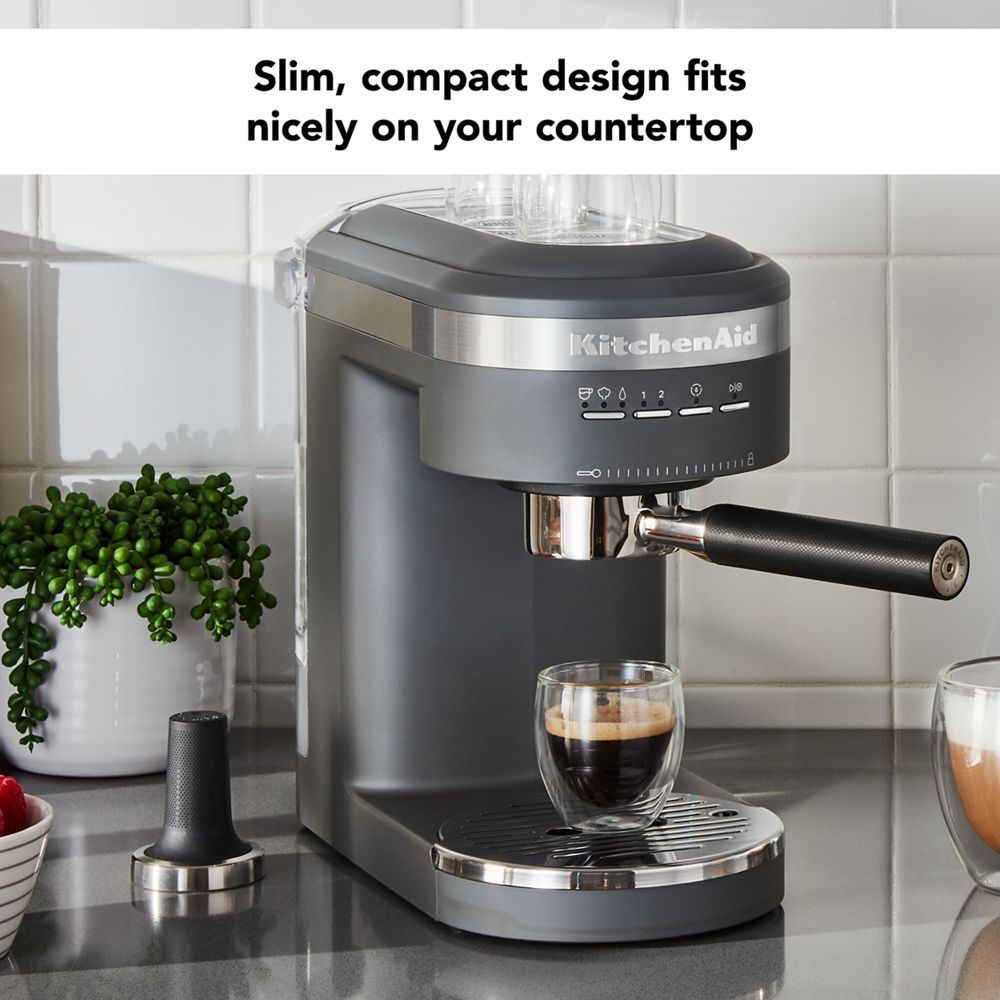 Slim, compact design fits nicely on your countertop

KitchenAid

1 2