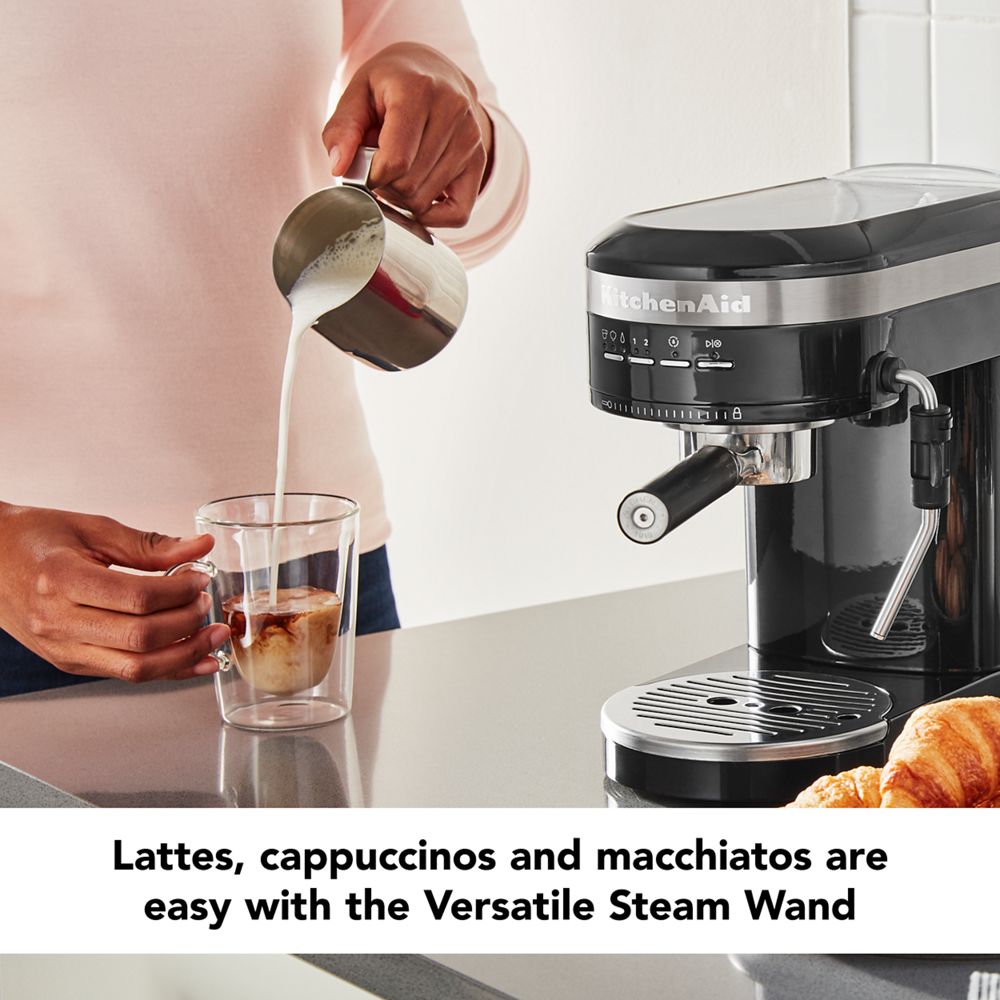 KitchenAid

1 2

Lattes, cappuccinos and macchiatos are easy with the Versatile Steam Wand