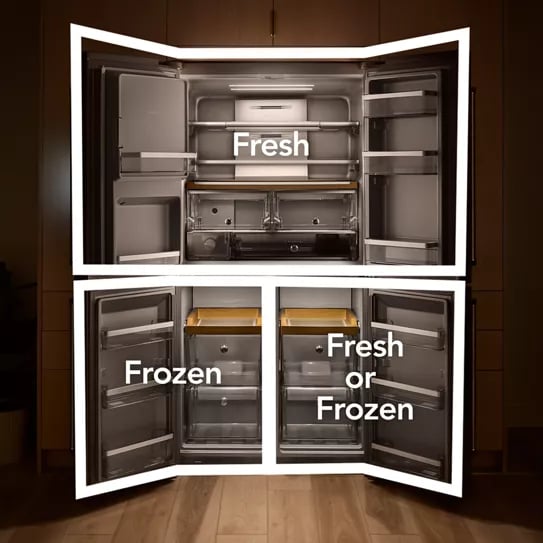 Fresh

Frozen

Fresh or Frozen