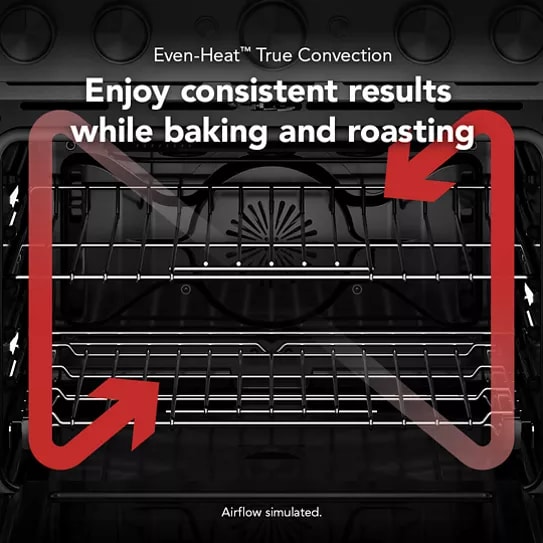 Even-Heat™ True Convection

Enjoy consistent results while baking and roasting

Airflow simulated.