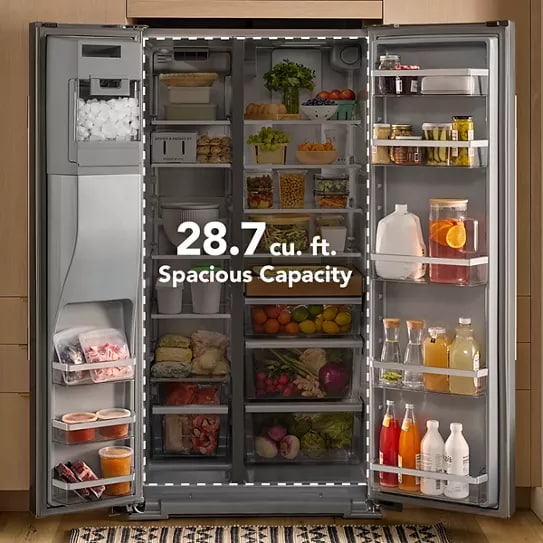 28.7 cu. ft.
Spacious Capacity