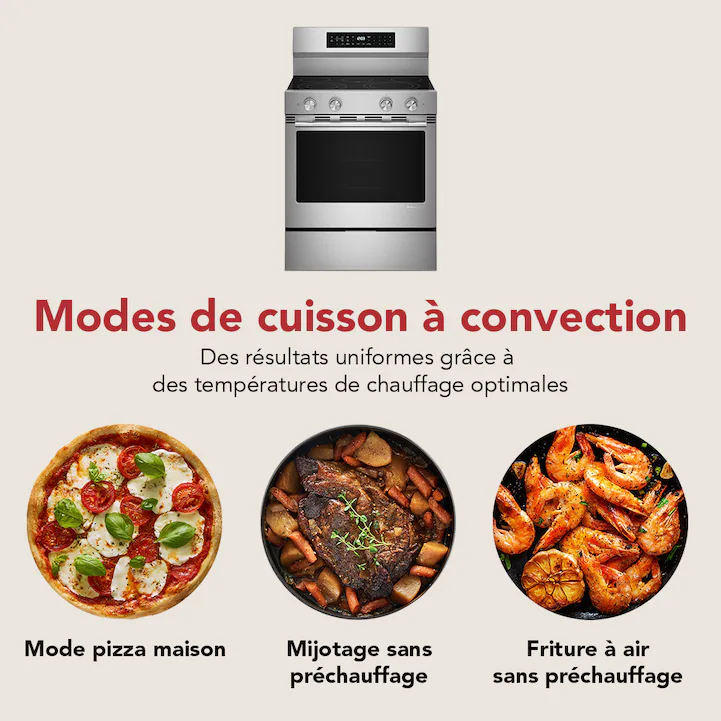 Modes de cuisson à convection

Des résultats uniformes grâce à des températures de chauffage optimales

Mode pizza maison

Mijotage sans préchauffage

Friture à air sans préchauffage