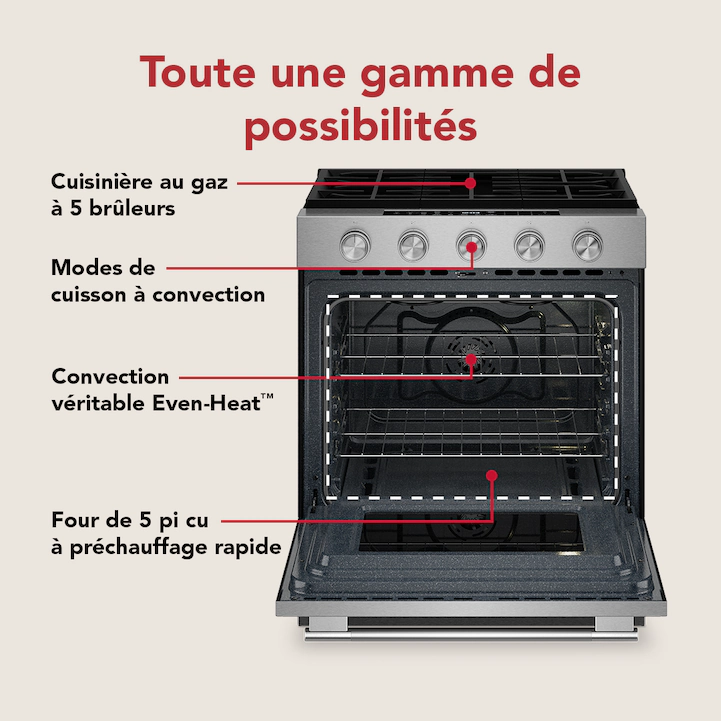 Toute une gamme de possibilités

Cuisinière au gaz à 5 brûleurs

Modes de cuisson à convection

Convection véritable Even-Heat™

Four de 5 pi cu à préchauffage rapide