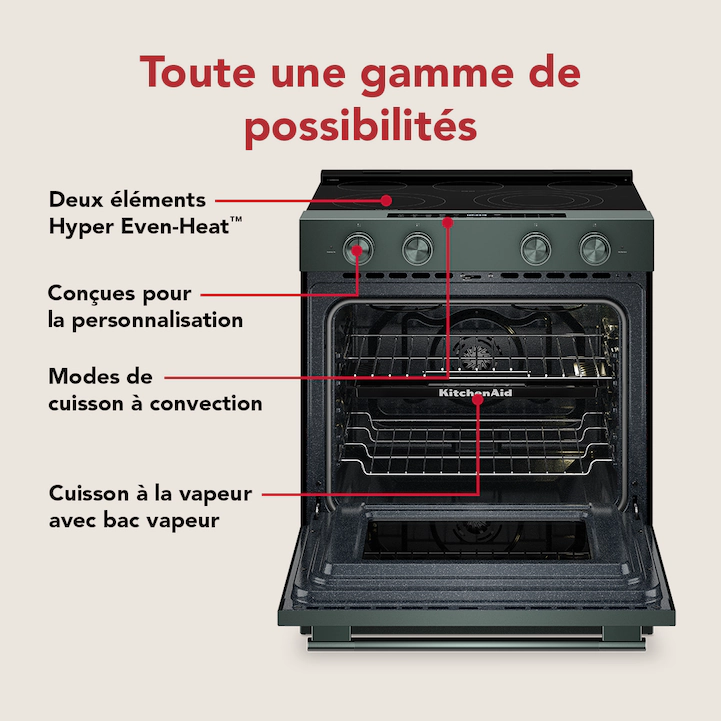 Toute une gamme de possibilités

Deux éléments Hyper Even-Heat™

Conçues pour la personnalisation

Modes de cuisson à convection

Cuisson à la vapeur avec bac vapeur

KitchenAid