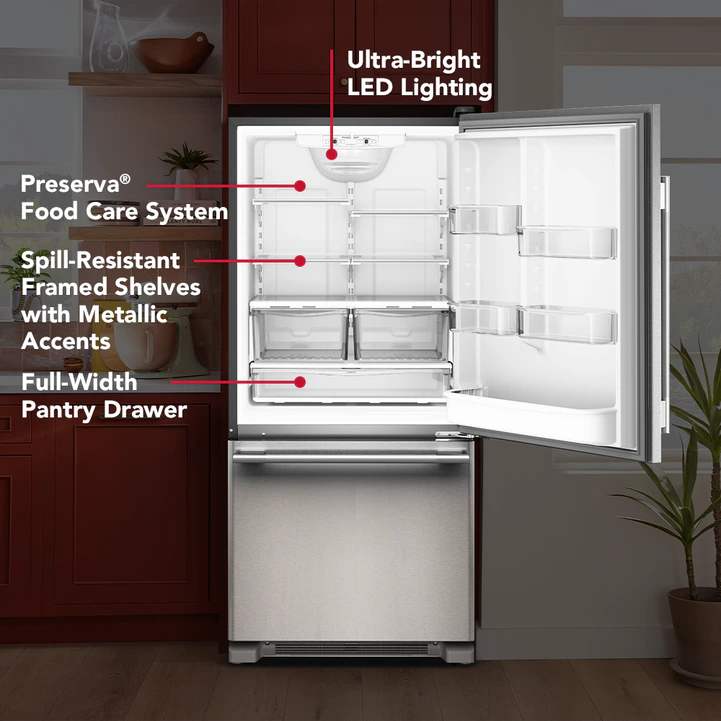 Ultra-Bright LED Lighting

Preserva® Food Care System

Spill-Resistant Framed Shelves with Metallic Accents

Full-Width Pantry Drawer