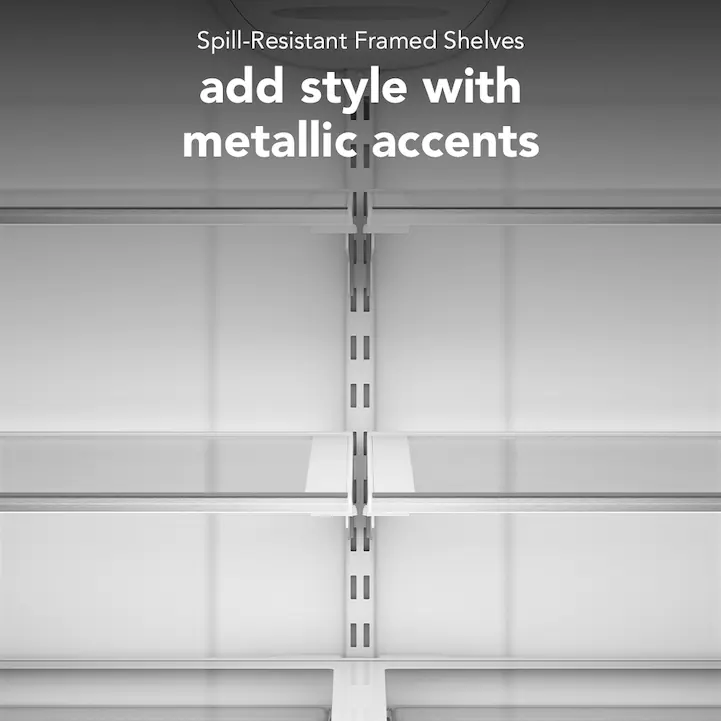 Spill-Resistant Framed Shelves

add style with metallic accents