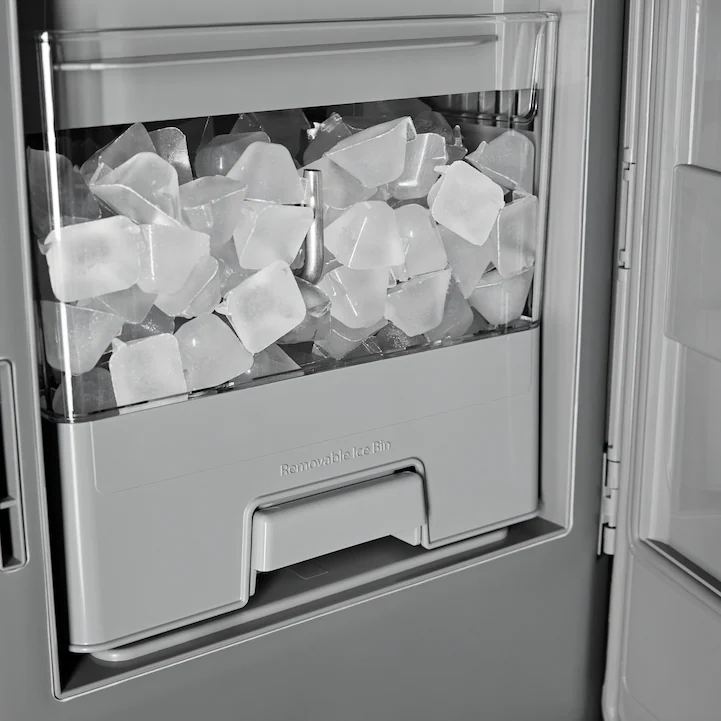 Removable Ice Bin