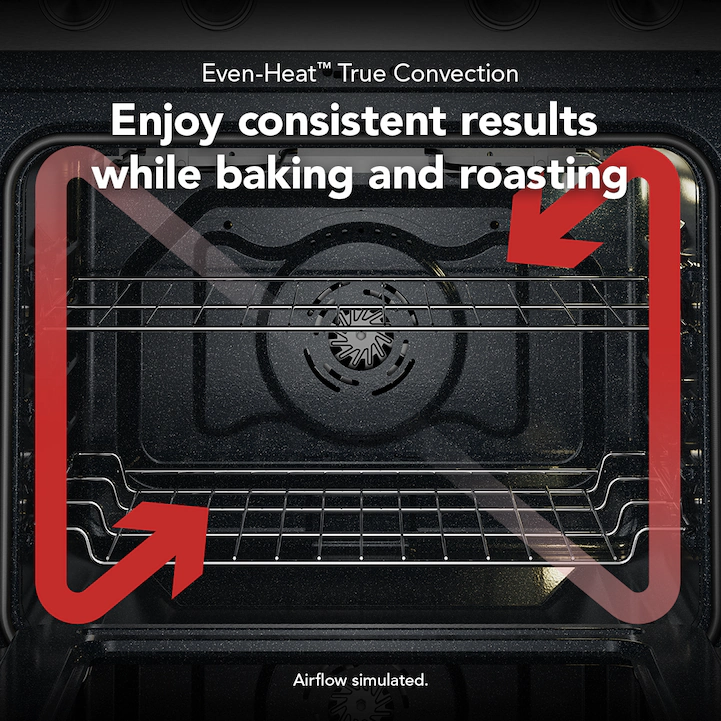 Even-Heat™ True Convection

Enjoy consistent results while baking and roasting

Airflow simulated.