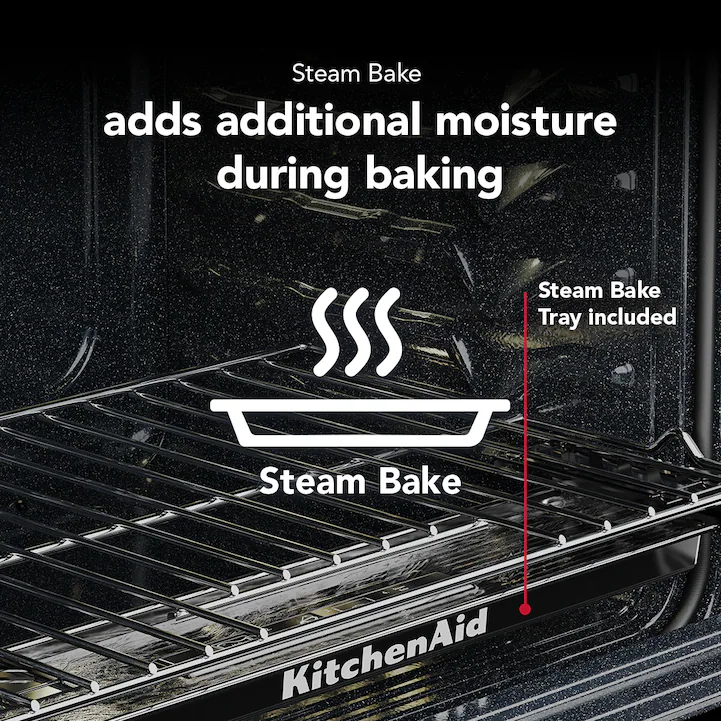 Steam Bake
adds additional moisture during baking

Steam Bake Tray included

Steam Bake

KitchenAid