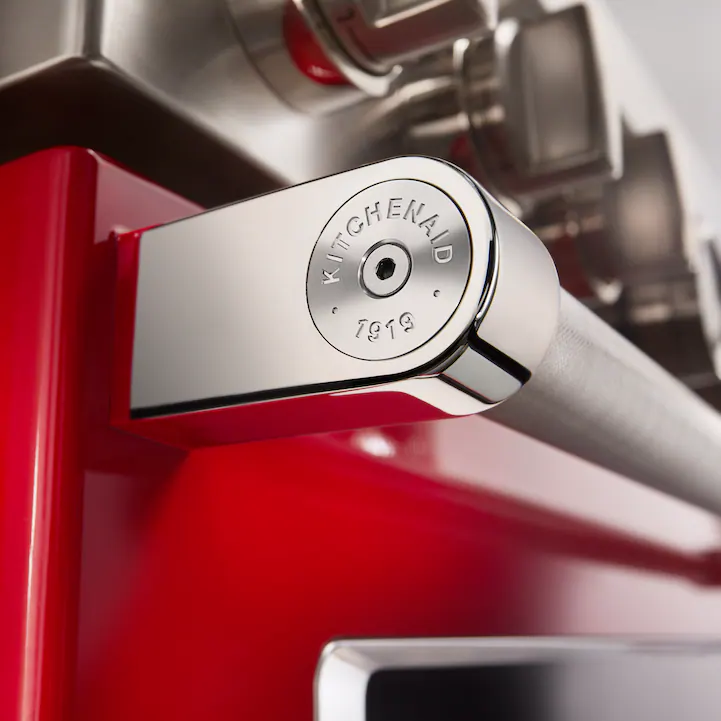 KITCHENAID
1919