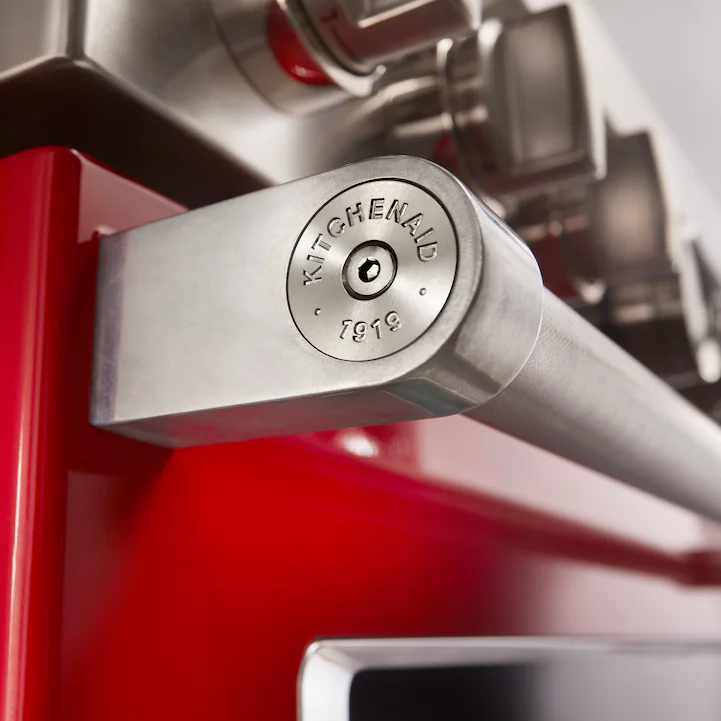 KITCHENAID
1919