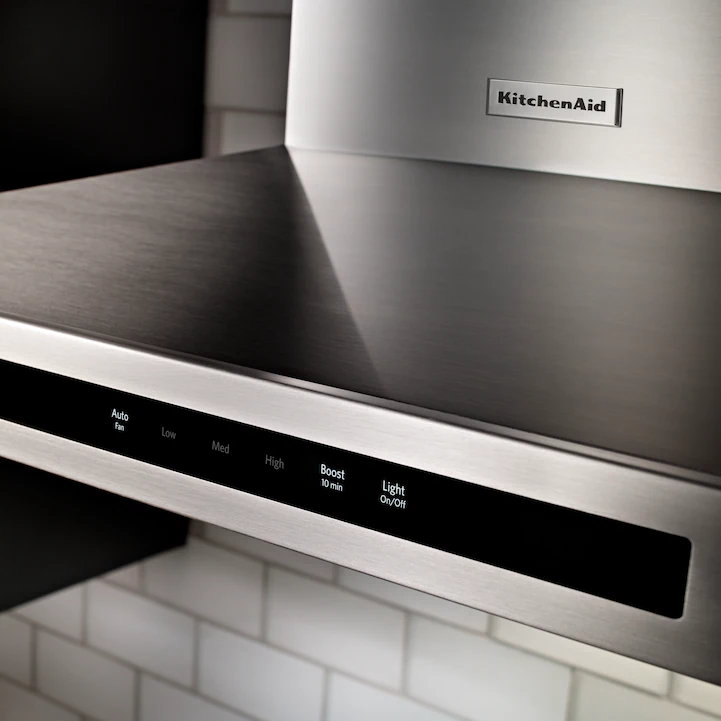 KitchenAid

Auto
Fan

Low

Med

High

Boost
10 min

Light
On/Off