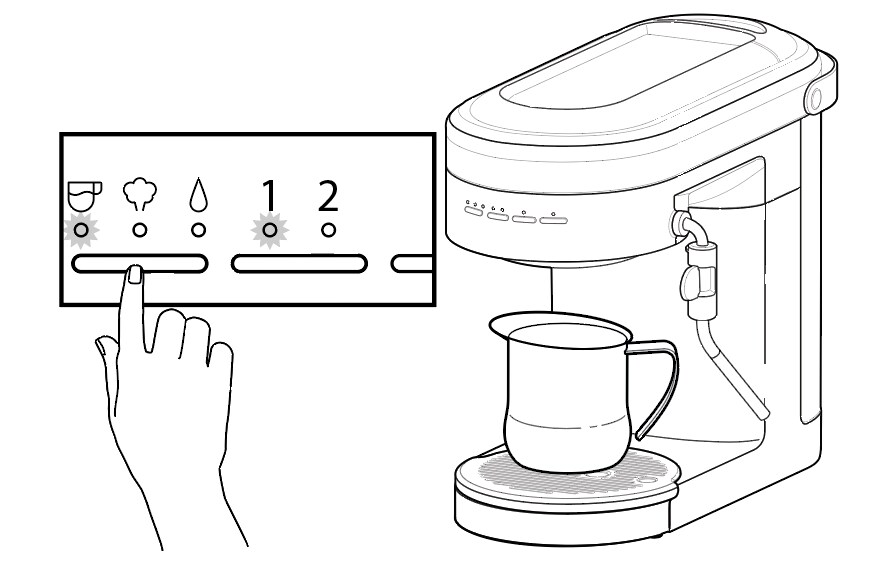 1 2