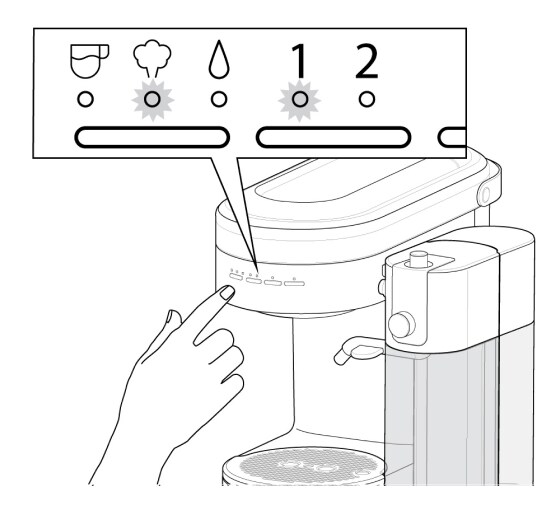 1 2