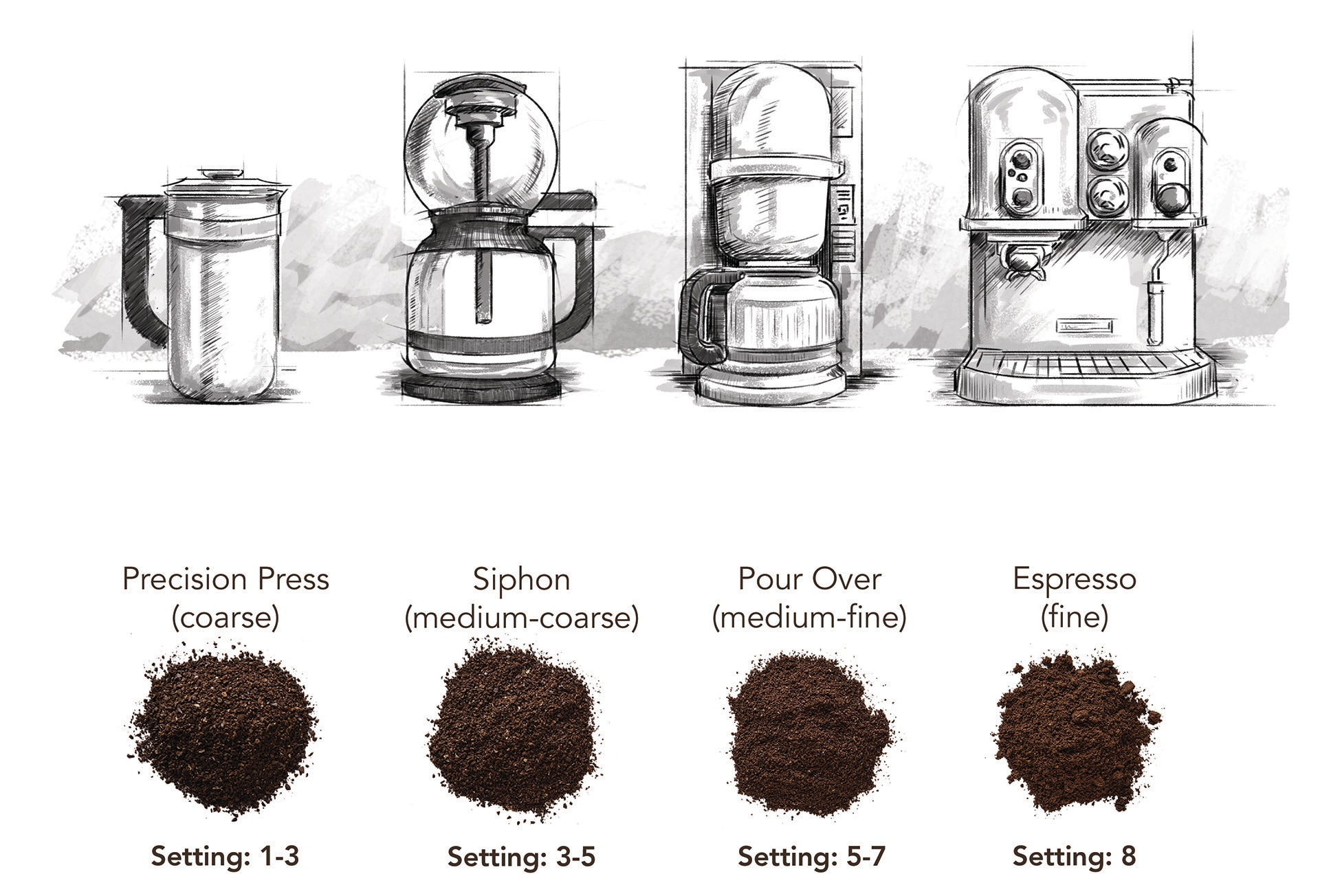 Precision Press
(coarse)

Setting: 1-3

Siphon
(medium-coarse)

Setting: 3-5

Pour Over
(medium-fine)

Setting: 5-7

Espresso
(fine)

Setting: 8